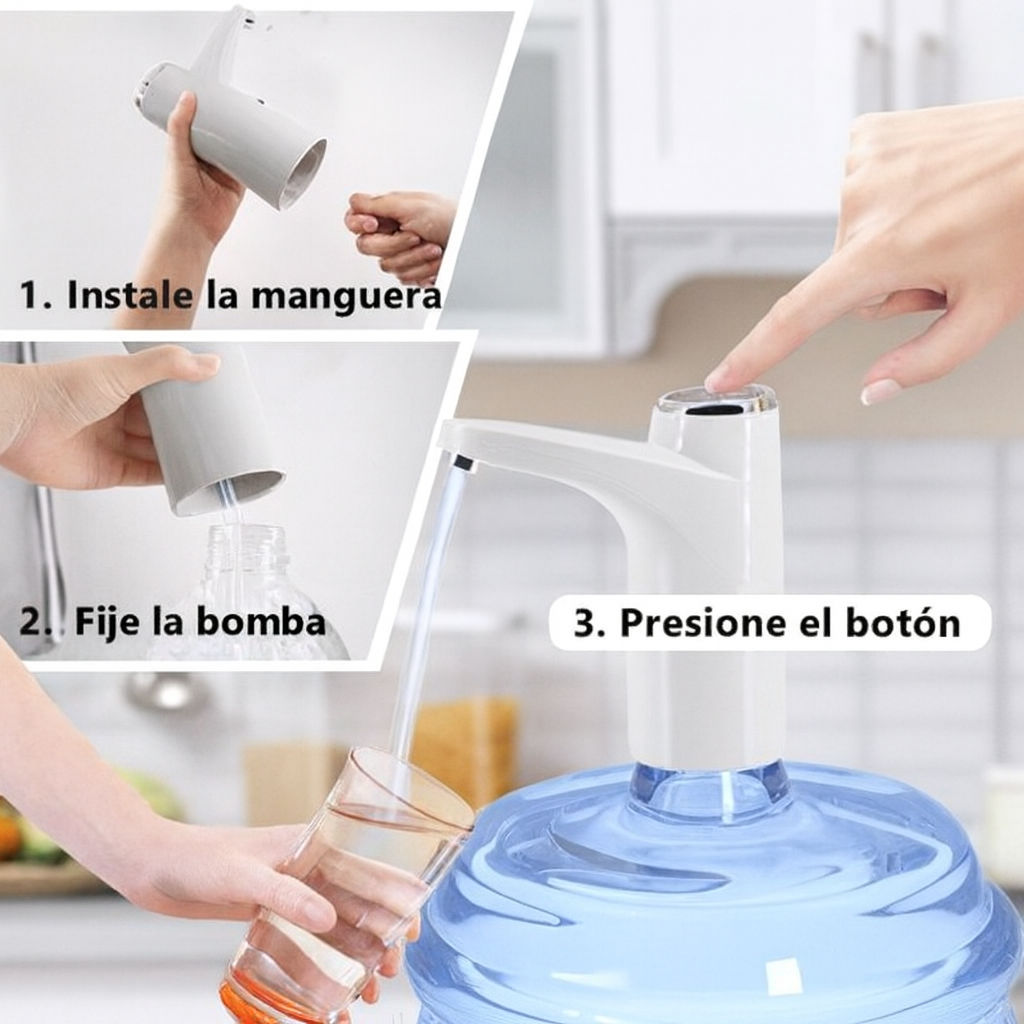 1. Instale la manguera

2. Fije la bomba

3. Presione el botón