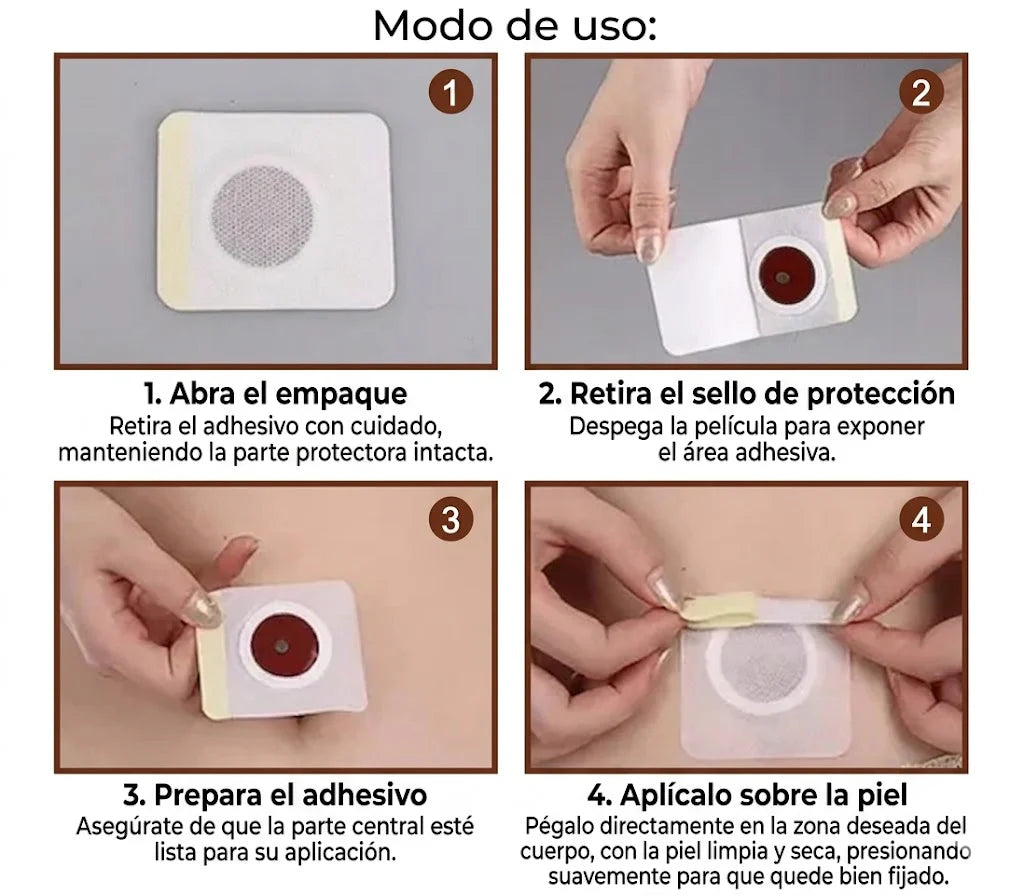 Modo de uso:

1

2

1. Abra el empaque
Retira el adhesivo con cuidado, manteniendo la parte protectora intacta.

2. Retira el sello de protección
Despega la película para exponer el área adhesiva.

3

4

3. Prepara el adhesivo
Asegúrate de que la parte central esté lista para su aplicación.

4. Aplícalo sobre la piel
Pégalo directamente en la zona deseada del cuerpo, con la piel limpia y seca, presionando suavemente para que quede bien fijado.