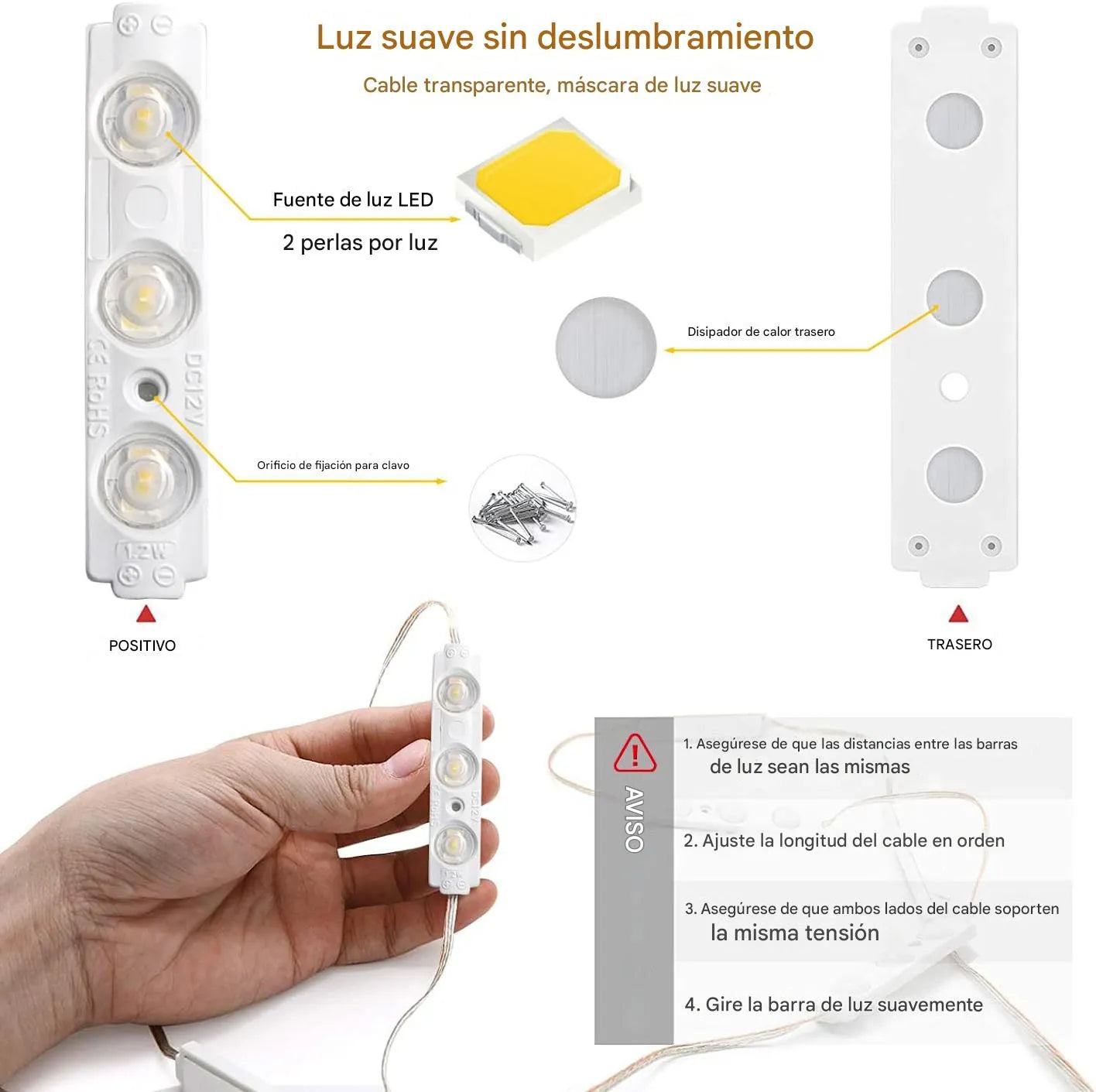 Luz suave sin deslumbramiento

Cable transparente, máscara de luz suave

Fuente de luz LED

2 perlas por luz

Disipador de calor trasero

Orificio de fijación para clavo

CE RoHS

DC12V

1.2W

POSITIVO

TRASERO

AVISO

1. Asegúrese de que las distancias entre las barras de luz sean las mismas

2. Ajuste la longitud del cable en orden

3. Asegúrese de que ambos lados del cable soporten la misma tensión

4. Gire la barra de luz suavemente